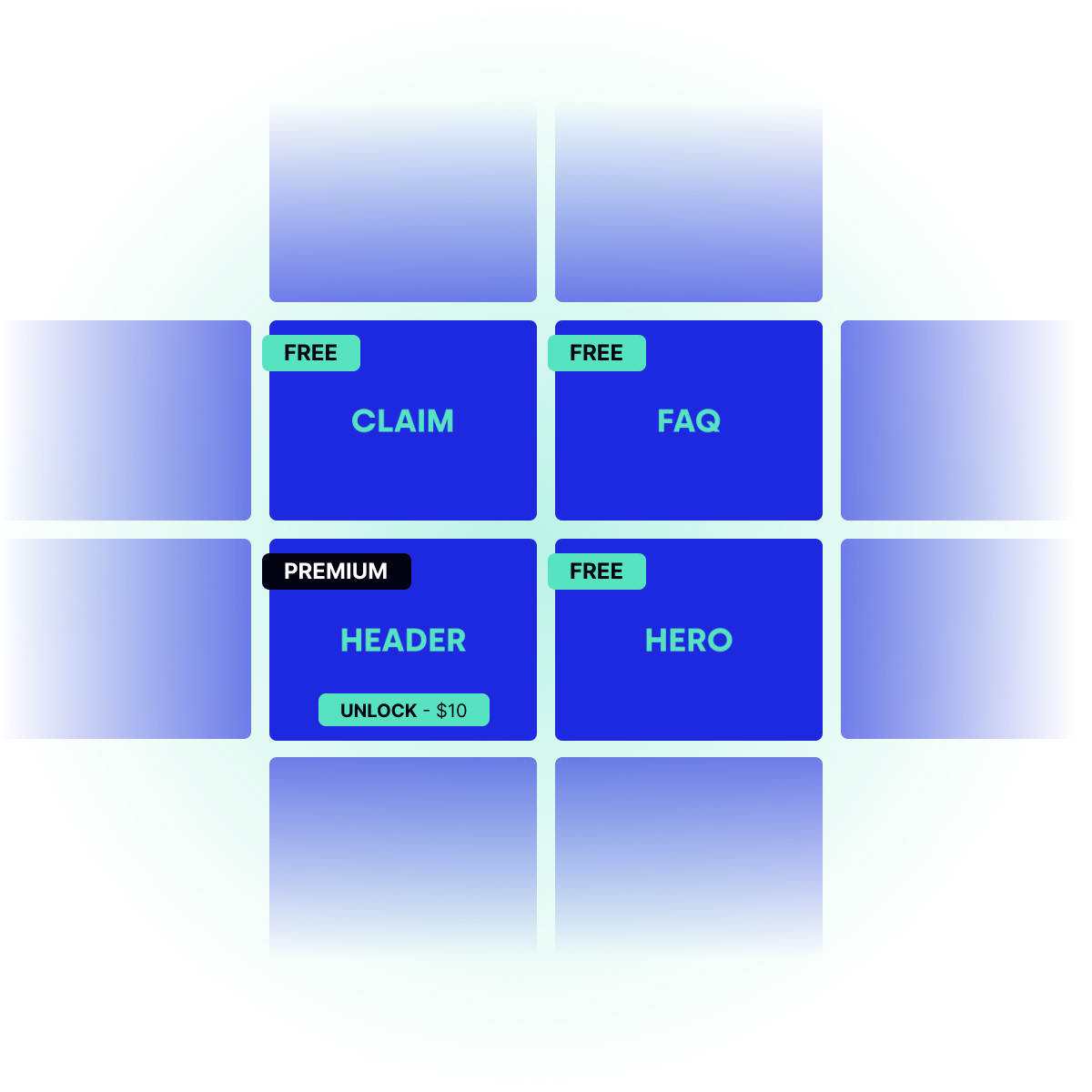 FREE

CLAIM

FREE

FAQ

PREMIUM

HEADER

UNLOCK - $10

FREE

HERO